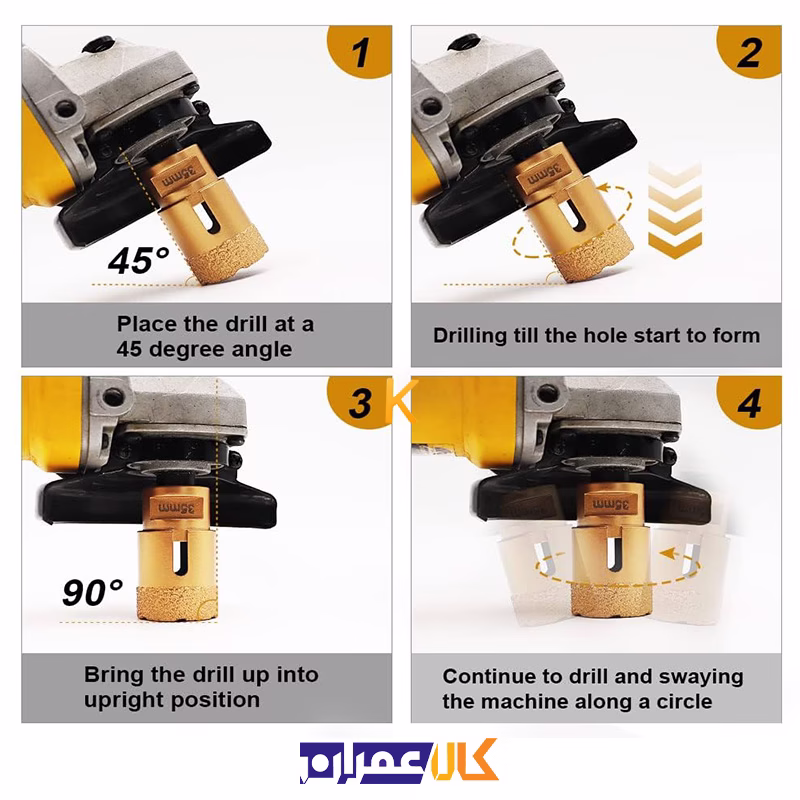 1

35mm

45°

Place the drill at a 45 degree angle

2

35mm

Drilling till the hole start to form

3 K

35mm

90°

Bring the drill up into upright position

4

35mm

Continue to drill and swaying the machine along a circle

کالا عمران