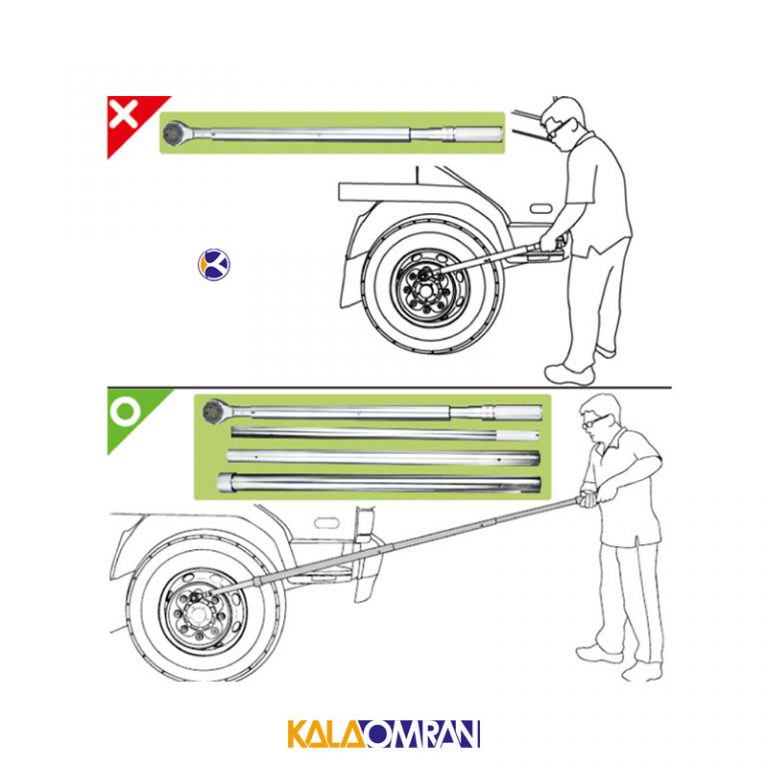 KALAOMRAN