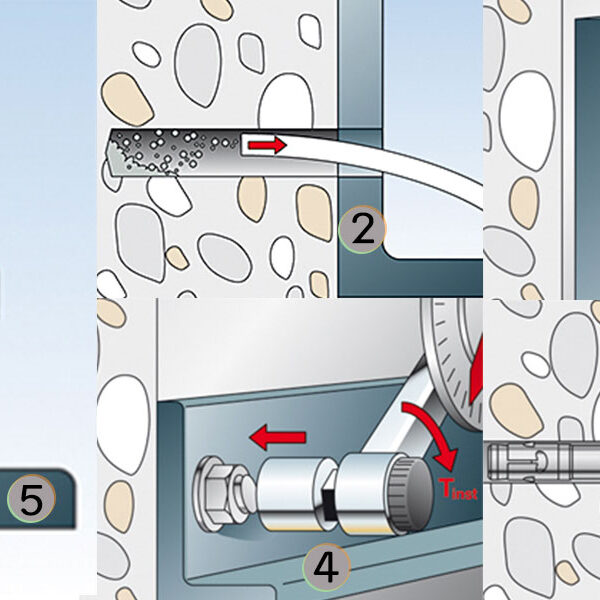 2

5

$T_{inst}$

4